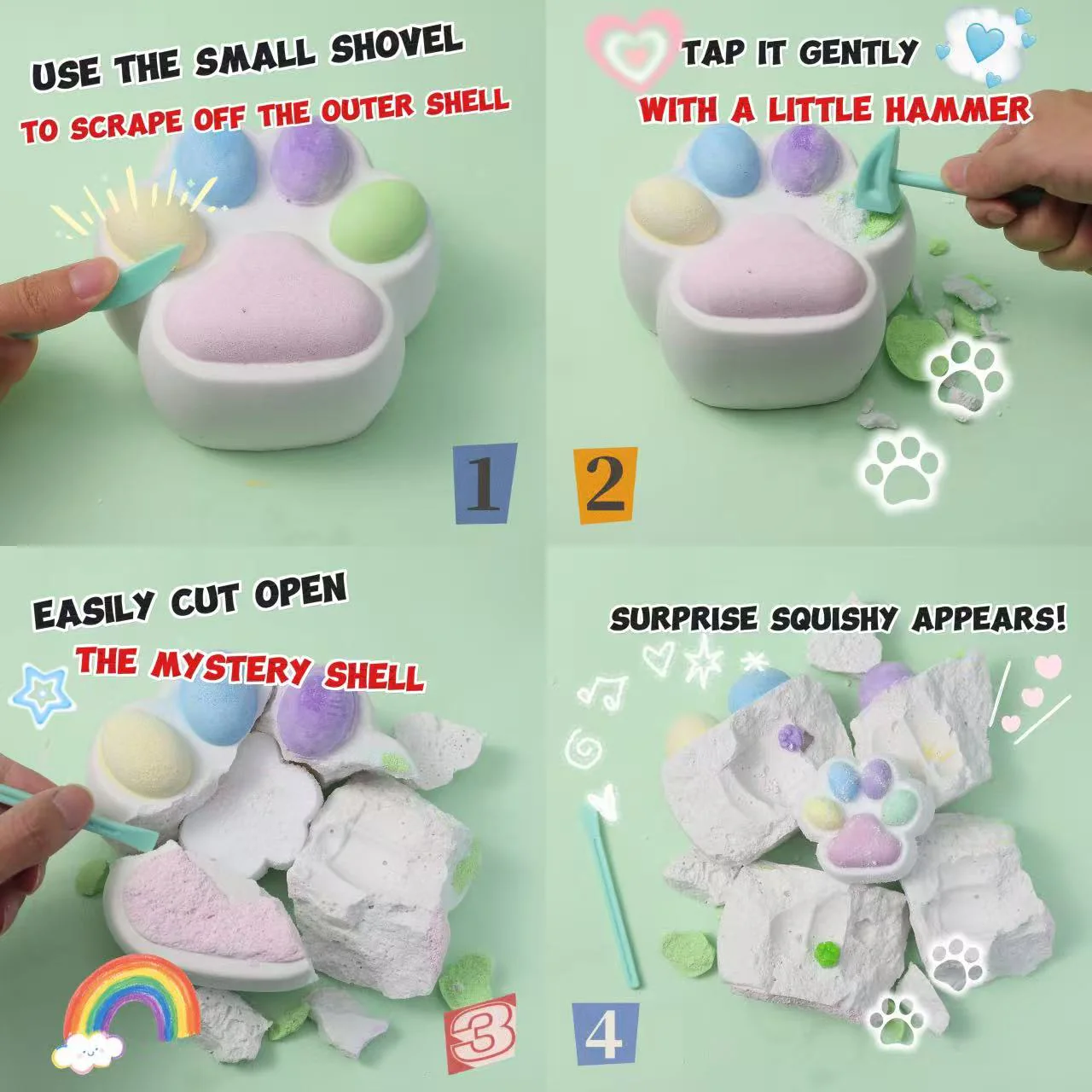 USE THE SMALL SHOVEL
TO SCRAPE OFF THE OUTER SHELL

1

TAP IT GENTLY
WITH A LITTLE HAMMER

2

EASILY CUT OPEN
THE MYSTERY SHELL

3

SURPRISE SQUISHY APPEARS!

4