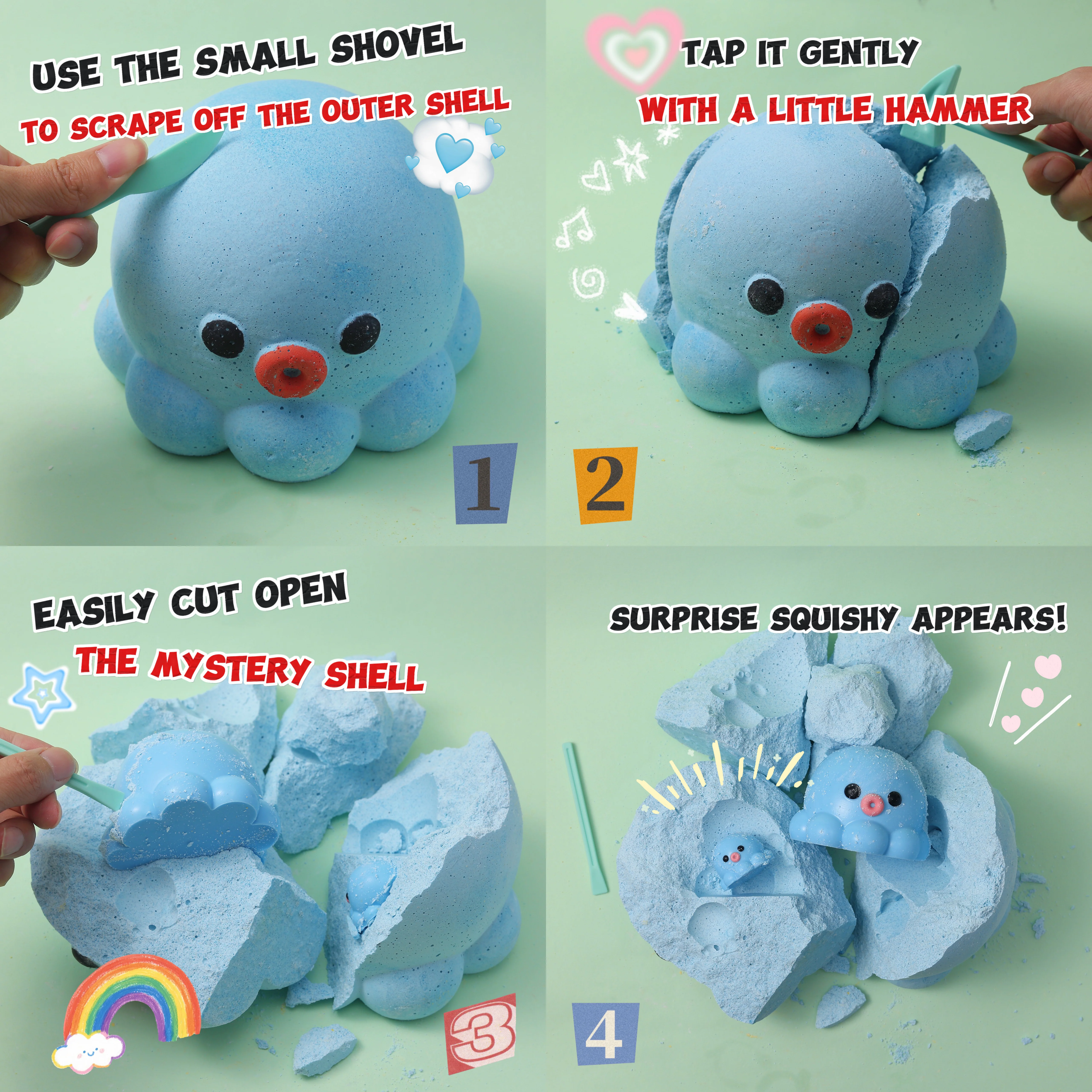 USE THE SMALL SHOVEL
TO SCRAPE OFF THE OUTER SHELL

1

TAP IT GENTLY
WITH A LITTLE HAMMER

2

EASILY CUT OPEN
THE MYSTERY SHELL

3

SURPRISE SQUISHY APPEARS!

4