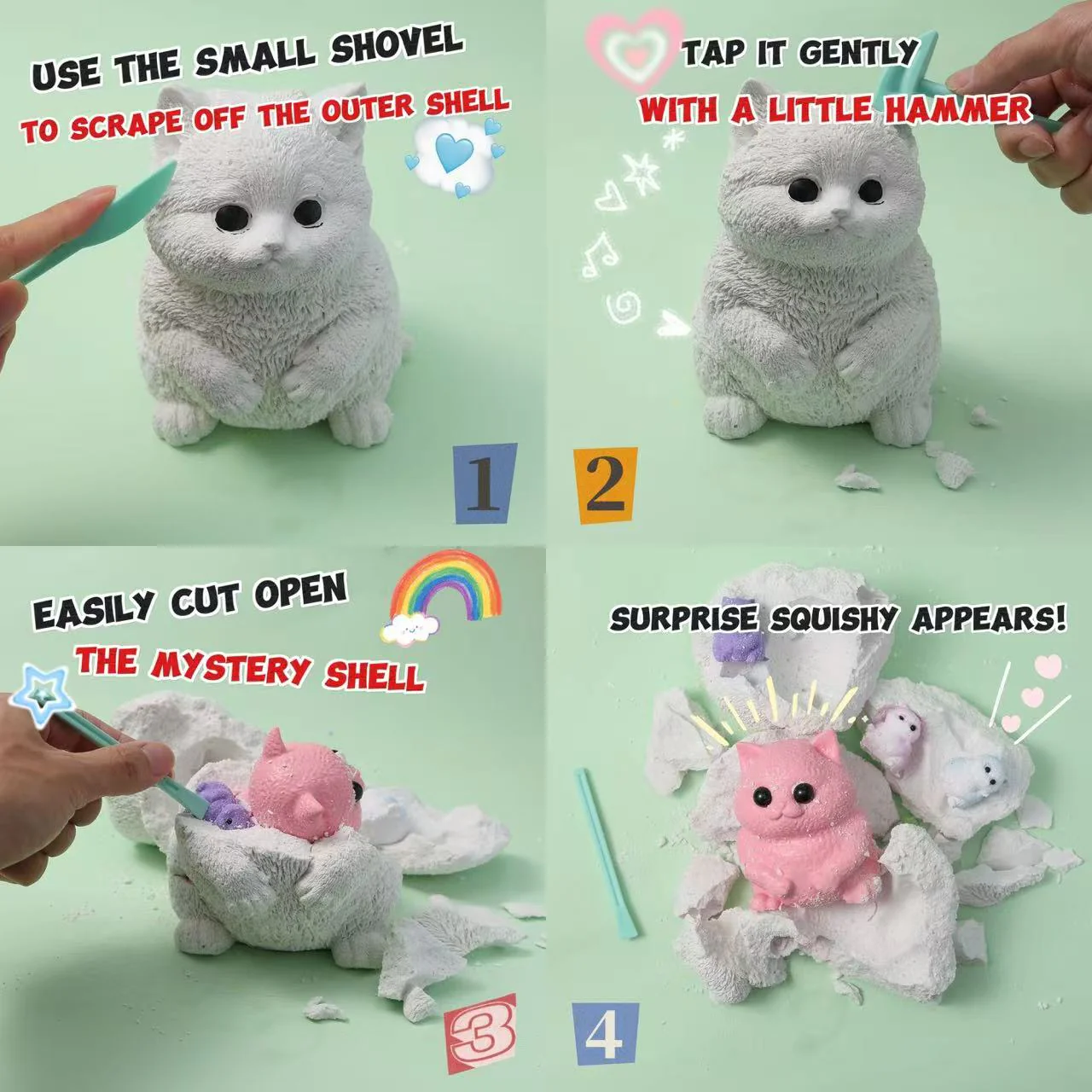 USE THE SMALL SHOVEL
TO SCRAPE OFF THE OUTER SHELL

1

TAP IT GENTLY
WITH A LITTLE HAMMER

2

EASILY CUT OPEN
THE MYSTERY SHELL

3

SURPRISE SQUISHY APPEARS!

4